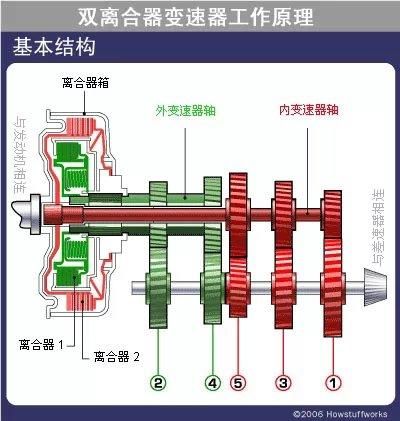 双离合器变速器工作原理

基本结构

离合器箱

外变速器轴

内变速器轴

与发动机相连

与差速器相连

离合器 1

离合器 2

2 4 5 3 1

©2006 Howstuffworks